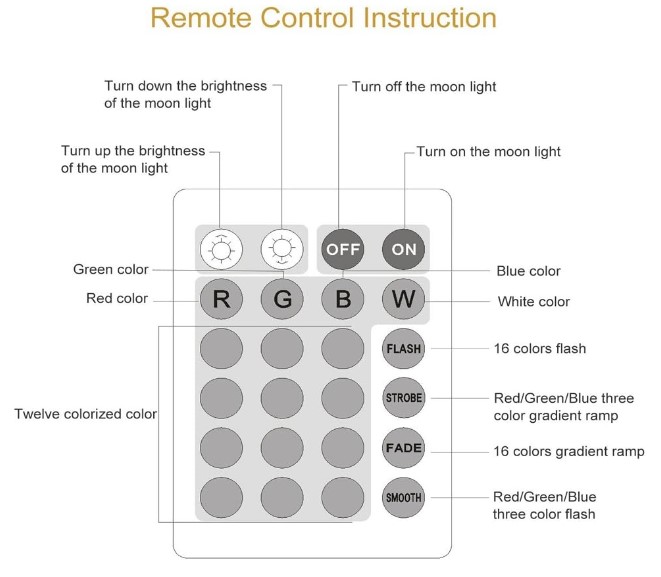 Remote Control Instruction

Turn down the brightness of the moon light

Turn off the moon light

Turn up the brightness of the moon light

Turn on the moon light

OFF

ON

Green color

Blue color

Red color

R

G

B

W

White color

FLASH

16 colors flash

STROBE

Red/Green/Blue three color gradient ramp

Twelve colorized color

FADE

16 colors gradient ramp

SMOOTH

Red/Green/Blue three color flash