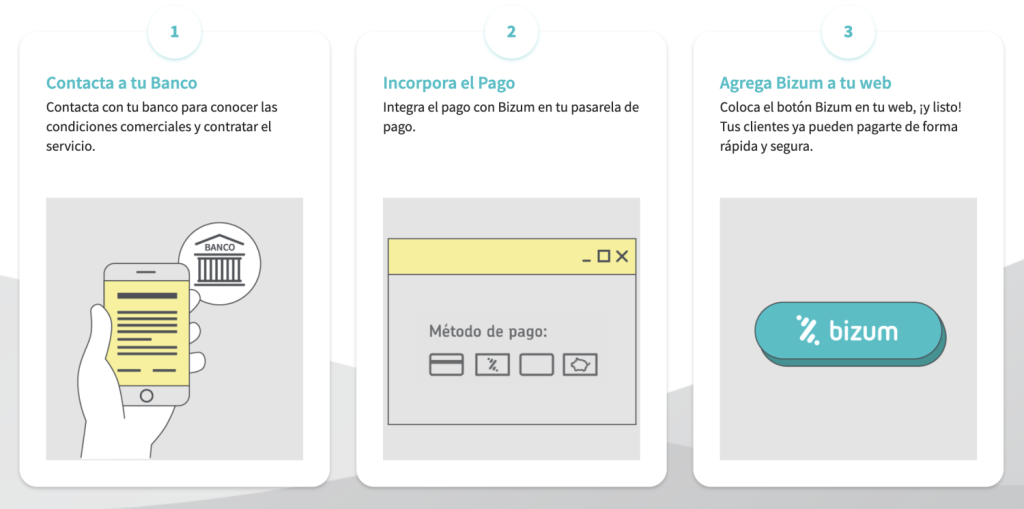 1

Contacta a tu Banco

Contacta con tu banco para conocer las condiciones comerciales y contratar el servicio.

BANCO

2

Incorpora el Pago

Integra el pago con Bizum en tu pasarela de pago.

Método de pago:

3

Agrega Bizum a tu web

Coloca el botón Bizum en tu web, ¡y listo! Tus clientes ya pueden pagarte de forma rápida y segura.

bizum