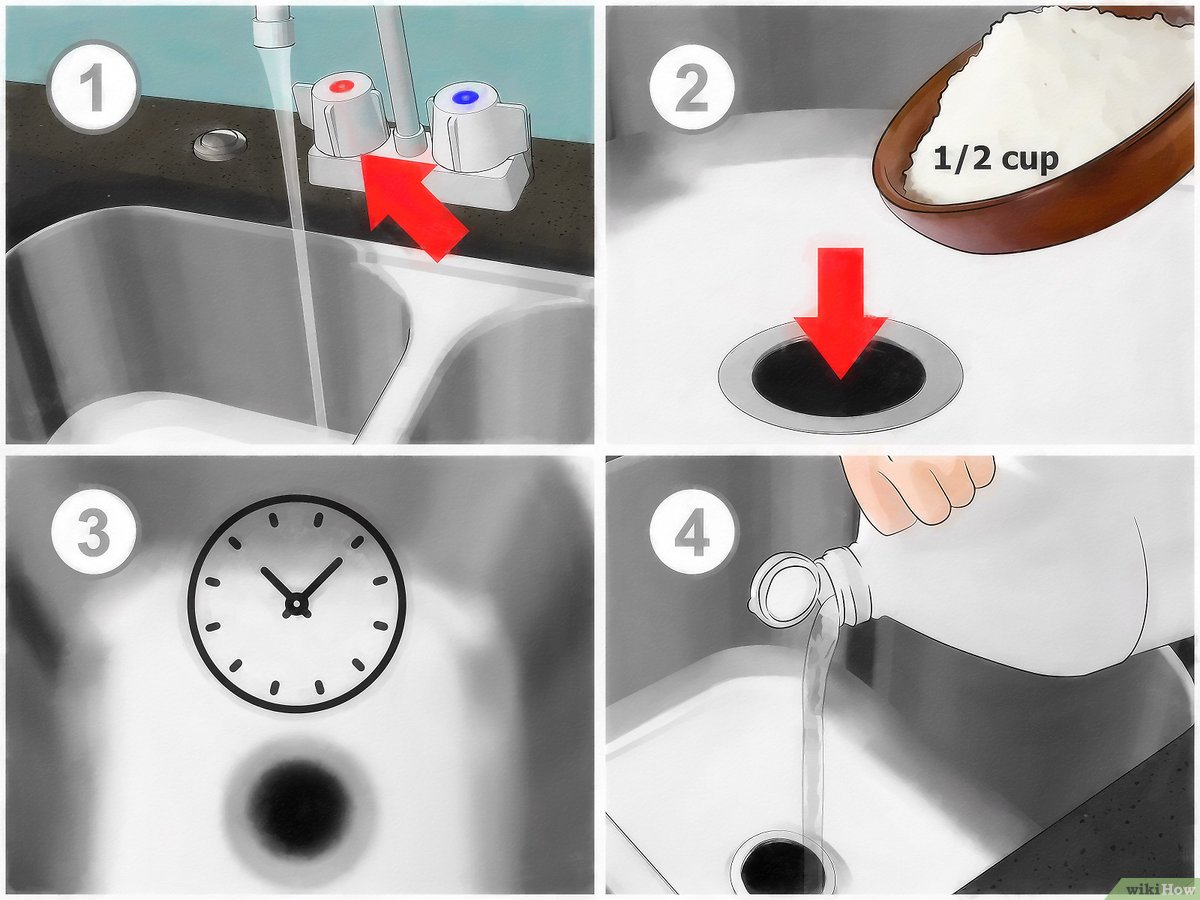 1

2

1/2 cup

3

4

wikiHow