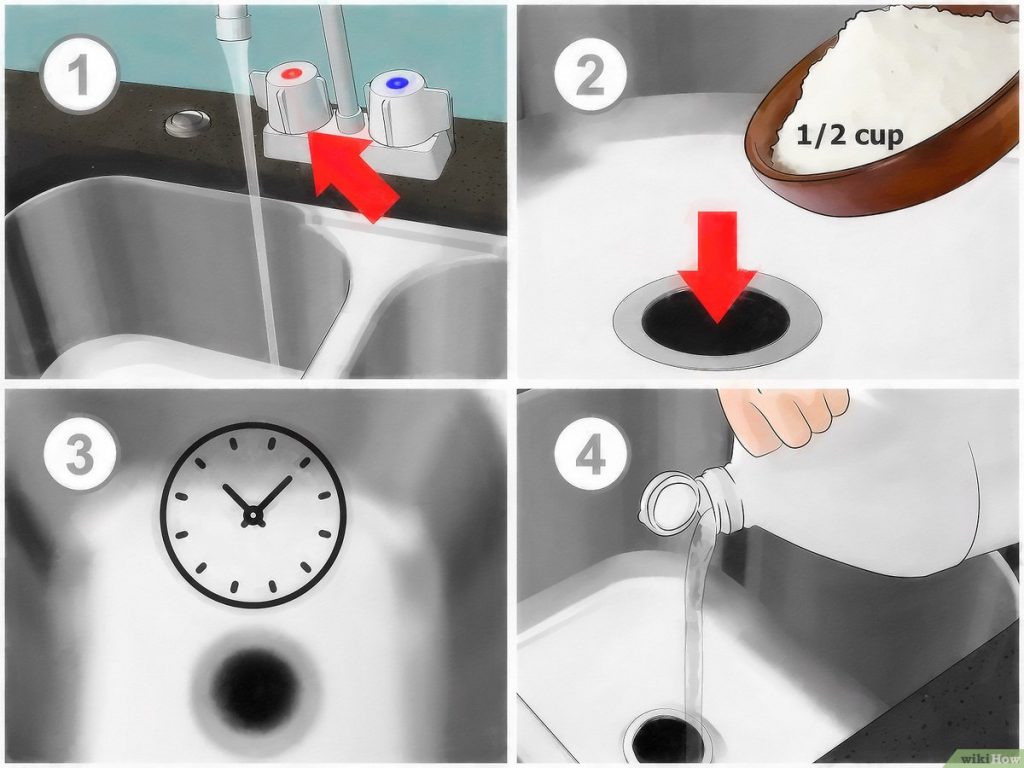 1

2

1/2 cup

3

4

wikiHow