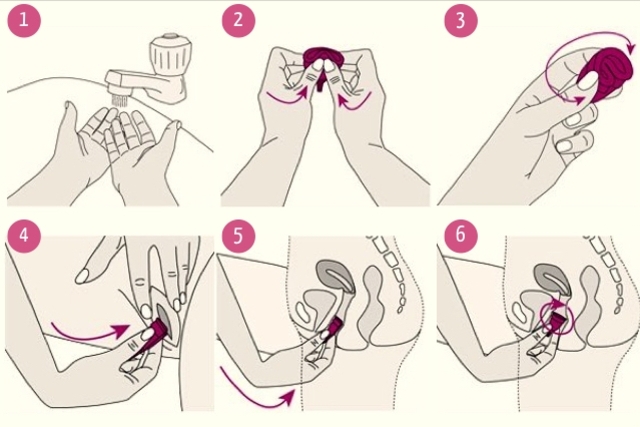 1
2
3
4
5
6