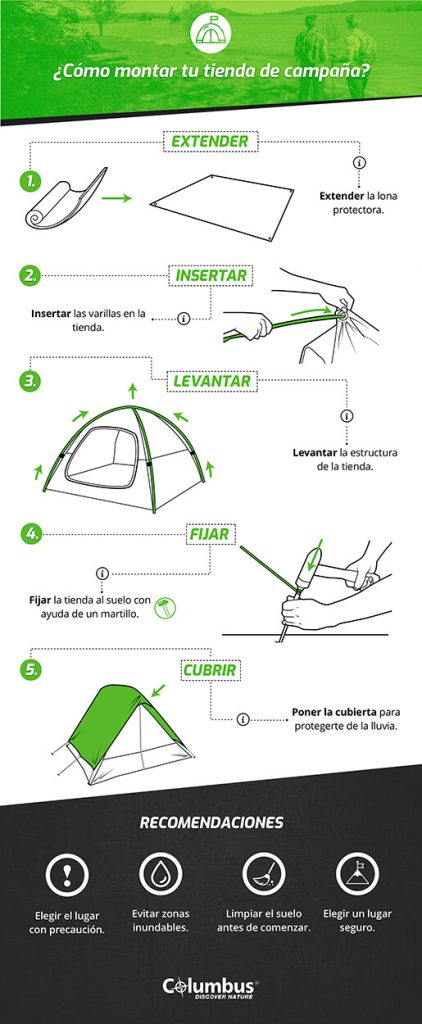 ¿Cómo montar tu tienda de campaña?

1. EXTENDER

Extender la lona protectora.

2. INSERTAR

Insertar las varillas en la tienda.

3. LEVANTAR

Levantar la estructura de la tienda.

4. FIJAR

Fijar la tienda al suelo con ayuda de un martillo.

5. CUBRIR

Poner la cubierta para protegerte de la lluvia.

RECOMENDACIONES

Elegir el lugar con precaución.

Evitar zonas inundables.

Limpiar el suelo antes de comenzar.

Elegir un lugar seguro.

Columbus
DISCOVER NATURE