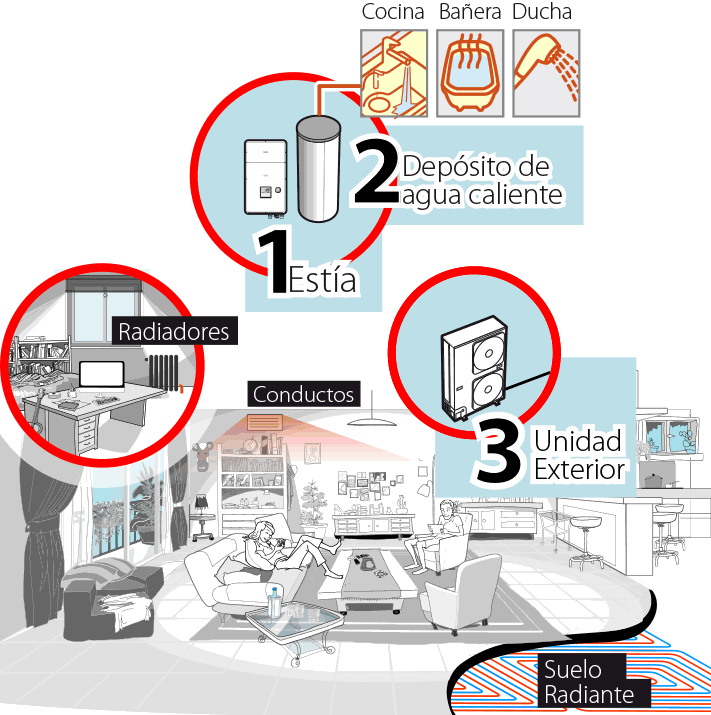 Cocina Bañera Ducha

2 Depósito de agua caliente

1 Estía

Radiadores

Conductos

3 Unidad Exterior

Suelo Radiante