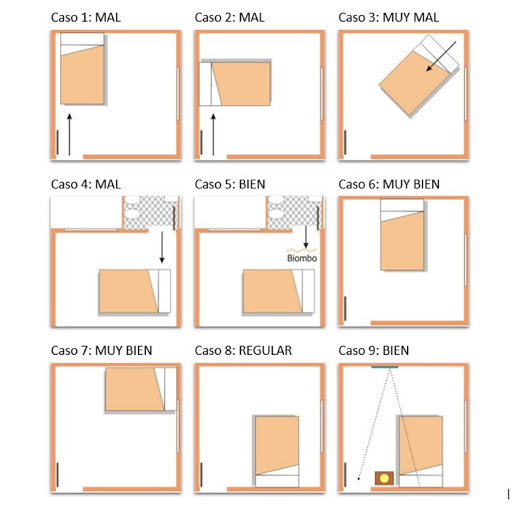 Caso 1: MAL

Caso 2: MAL

Caso 3: MUY MAL

Caso 4: MAL

Caso 5: BIEN

Biombo

Caso 6: MUY BIEN

Caso 7: MUY BIEN

Caso 8: REGULAR

Caso 9: BIEN