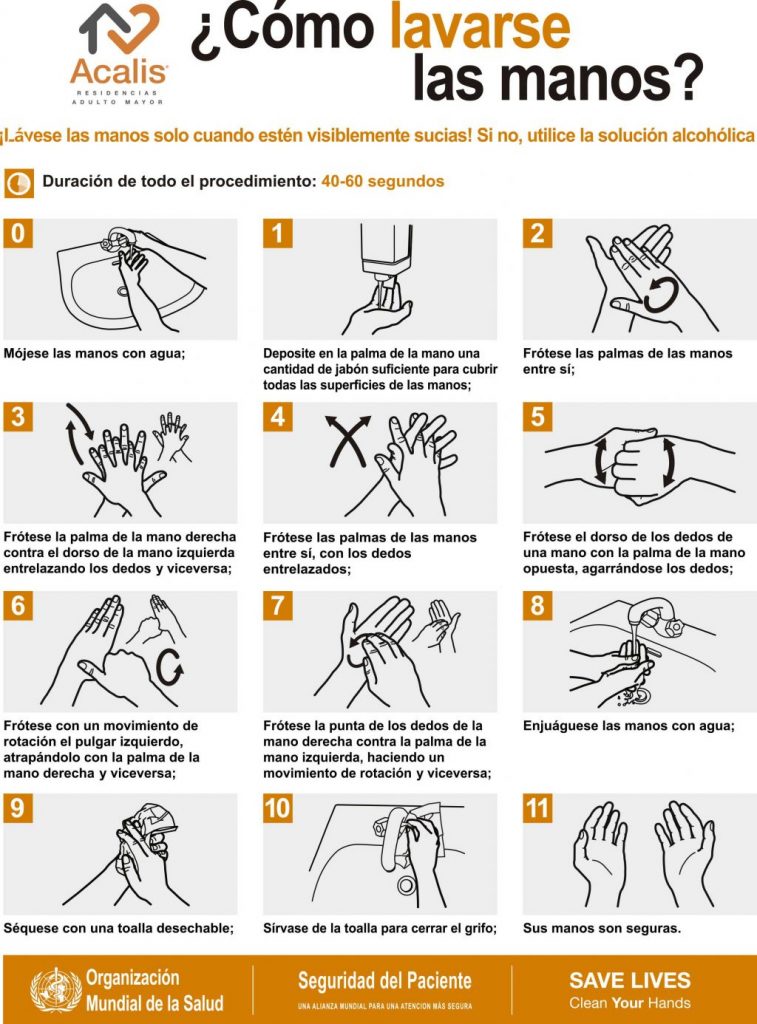 Acalis
RESIDENCIAS ADULTO MAYOR

¿Cómo lavarse las manos?

¡Lávese las manos solo cuando estén visiblemente sucias! Si no, utilice la solución alcohólica

Duración de todo el procedimiento: 40-60 segundos

0
Mójese las manos con agua;

1
Deposite en la palma de la mano una cantidad de jabón suficiente para cubrir todas las superficies de las manos;

2
Frótese las palmas de las manos entre sí;

3
Frótese la palma de la mano derecha contra el dorso de la mano izquierda entrelazando los dedos y viceversa;

4
Frótese las palmas de las manos entre sí, con los dedos entrelazados;

5
Frótese el dorso de los dedos de una mano con la palma de la mano opuesta, agarrándose los dedos;

6
Frótese con un movimiento de rotación el pulgar izquierdo, atrapándolo con la palma de la mano derecha y viceversa;

7
Frótese la punta de los dedos de la mano derecha contra la palma de la mano izquierda, haciendo un movimiento de rotación y viceversa;

8
Enjuáguese las manos con agua;

9
Séquese con una toalla desechable;

10
Sírvase de la toalla para cerrar el grifo;

11
Sus manos son seguras.

Organización Mundial de la Salud

Seguridad del Paciente
UNA ALIANZA MUNDIAL PARA UNA ATENCION MÁS SEGURA

SAVE LIVES
Clean Your Hands