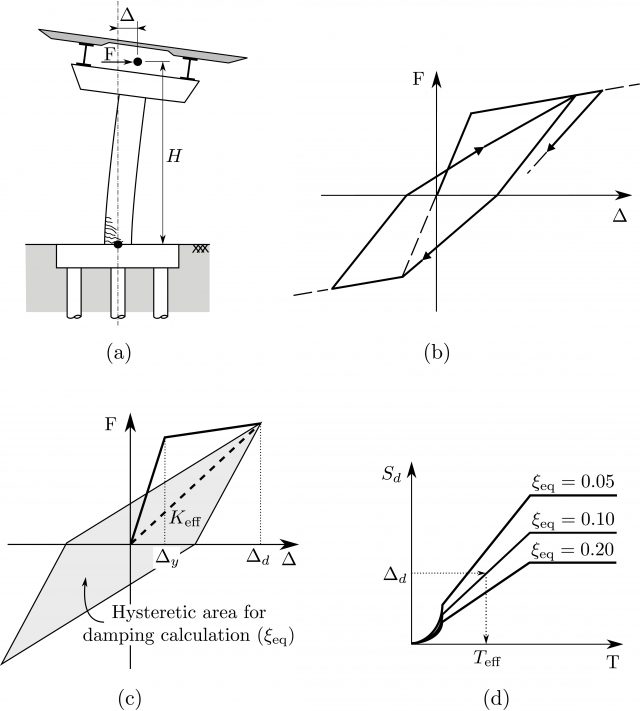 $\Delta$
F
$H$

(a)

F
$\Delta$

(b)

F
$K_{\text{eff}}$
$\Delta_y$
$\Delta_d$
$\Delta$
Hysteretic area for damping calculation ($\xi_{\text{eq}}$)

(c)

$S_d$
$\xi_{\text{eq}} = 0.05$
$\xi_{\text{eq}} = 0.10$
$\xi_{\text{eq}} = 0.20$
$\Delta_d$
$T_{\text{eff}}$
T

(d)